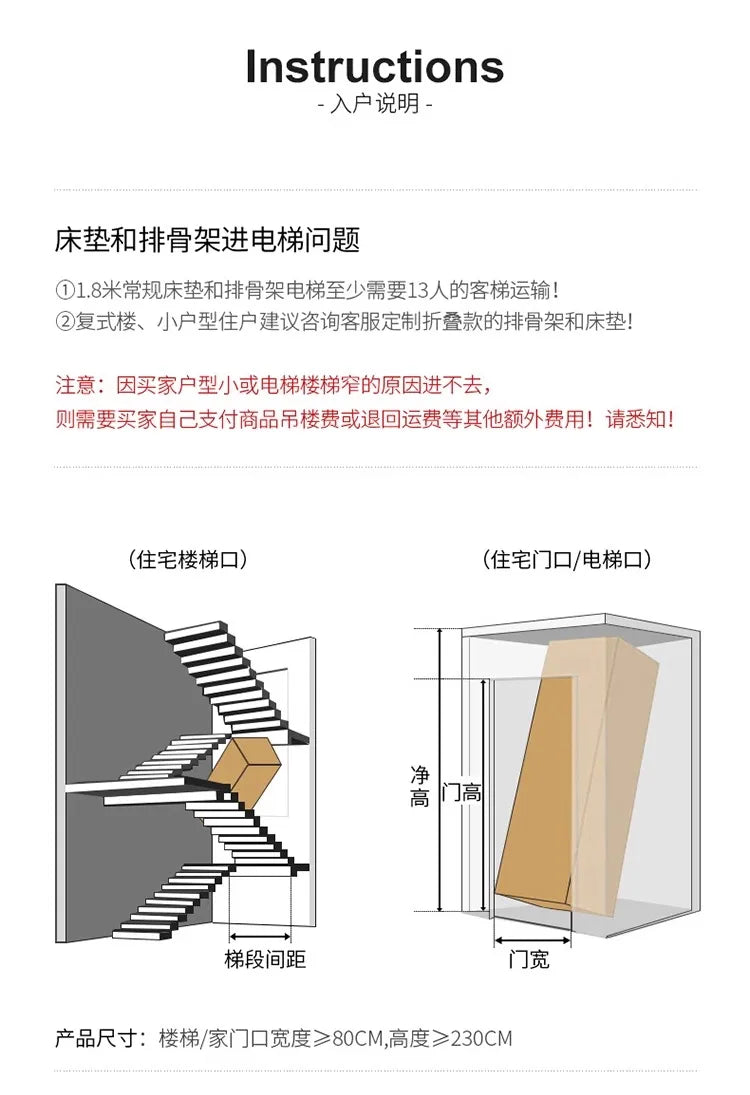 Instructions
- 入户说明 -

床垫和排骨架进电梯问题

①1.8米常规床垫和排骨架电梯至少需要13人的客梯运输！
②复式楼、小户型住户建议咨询客服定制折叠款的排骨架和床垫！

注意：因买家户型小或电梯楼梯窄的原因进不去，
则需要买家自己支付商品吊楼费或退回运费等其他额外费用！请悉知！

（住宅楼梯口）

梯段间距

（住宅门口/电梯口）

净高

门高

门宽

产品尺寸：楼梯/家门口宽度≥80CM,高度≥230CM