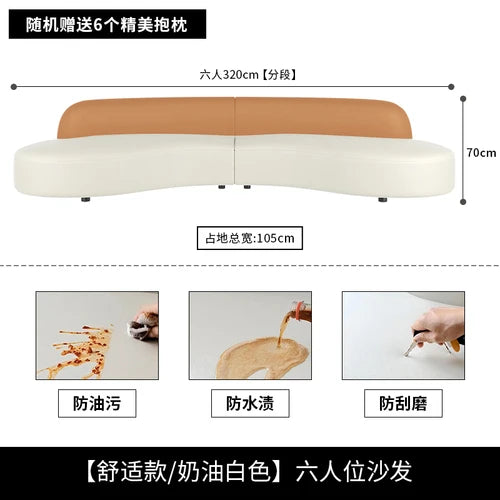 随机赠送6个精美抱枕

六人320cm【分段】

70cm

占地总宽:105cm

防油污

防水渍

防刮磨

【舒适款/奶油白色】六人位沙发