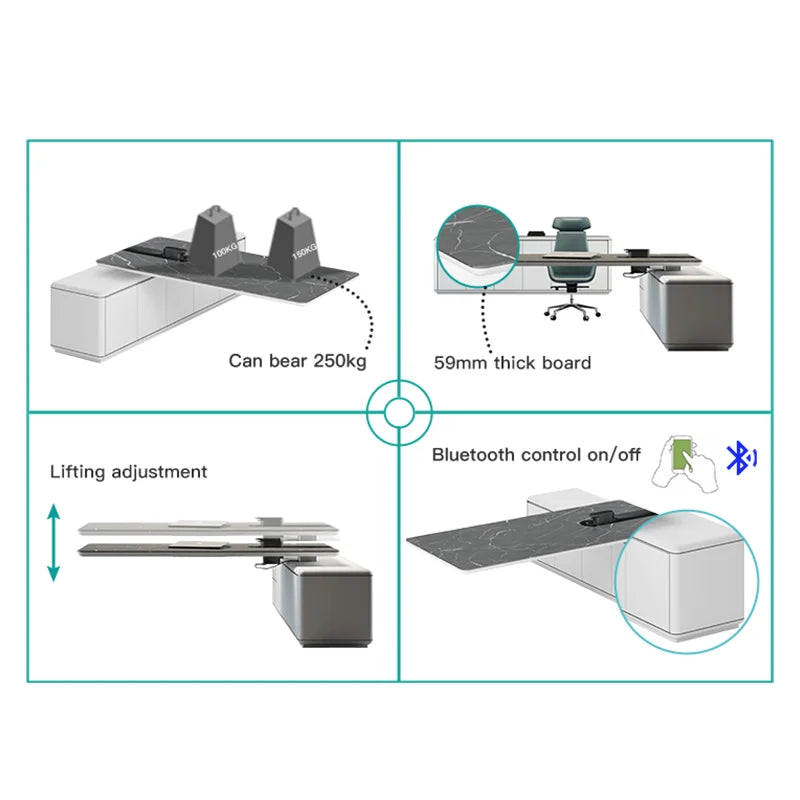 100KG

150KG

Can bear 250kg

59mm thick board

Lifting adjustment

Bluetooth control on/off