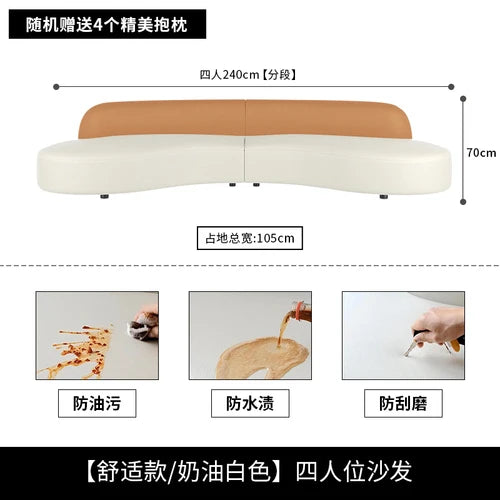 随机赠送4个精美抱枕

四人240cm【分段】

70cm

占地总宽:105cm

防油污

防水渍

防刮磨

【舒适款/奶油白色】四人位沙发